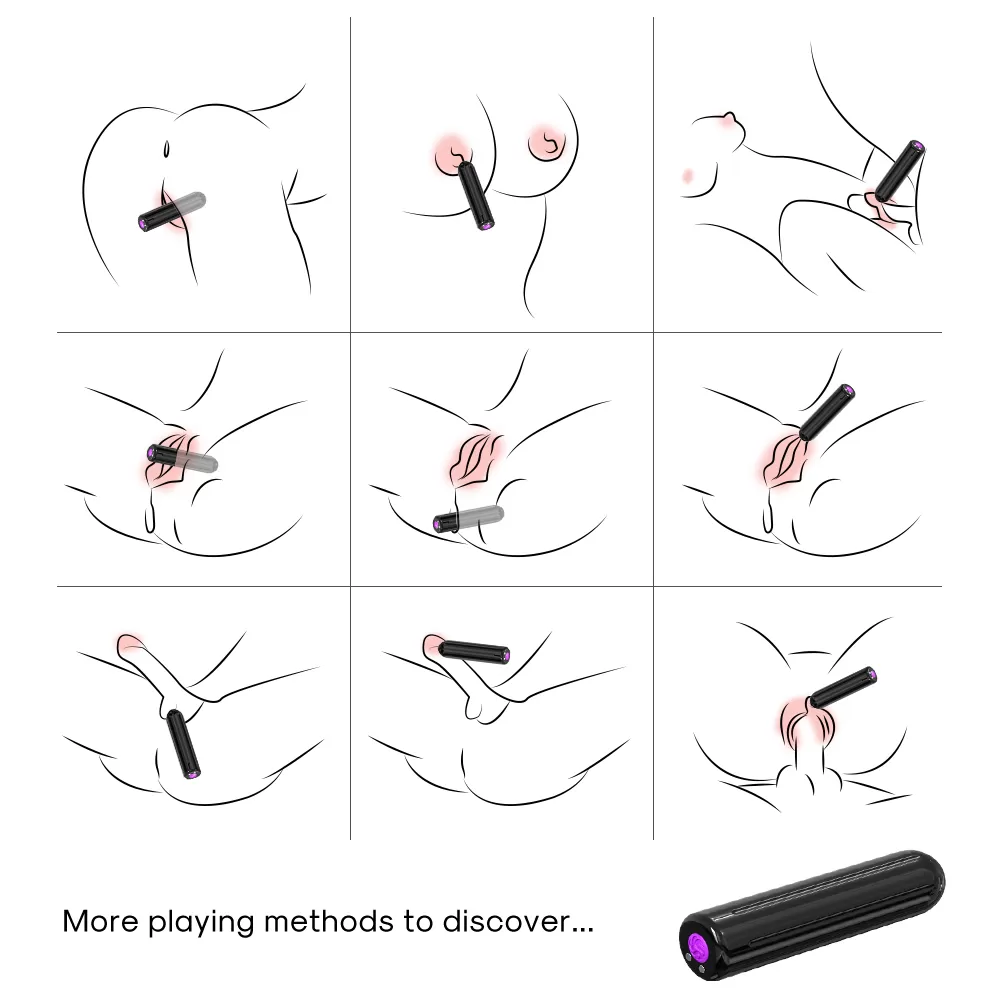 More playing methods to discover...