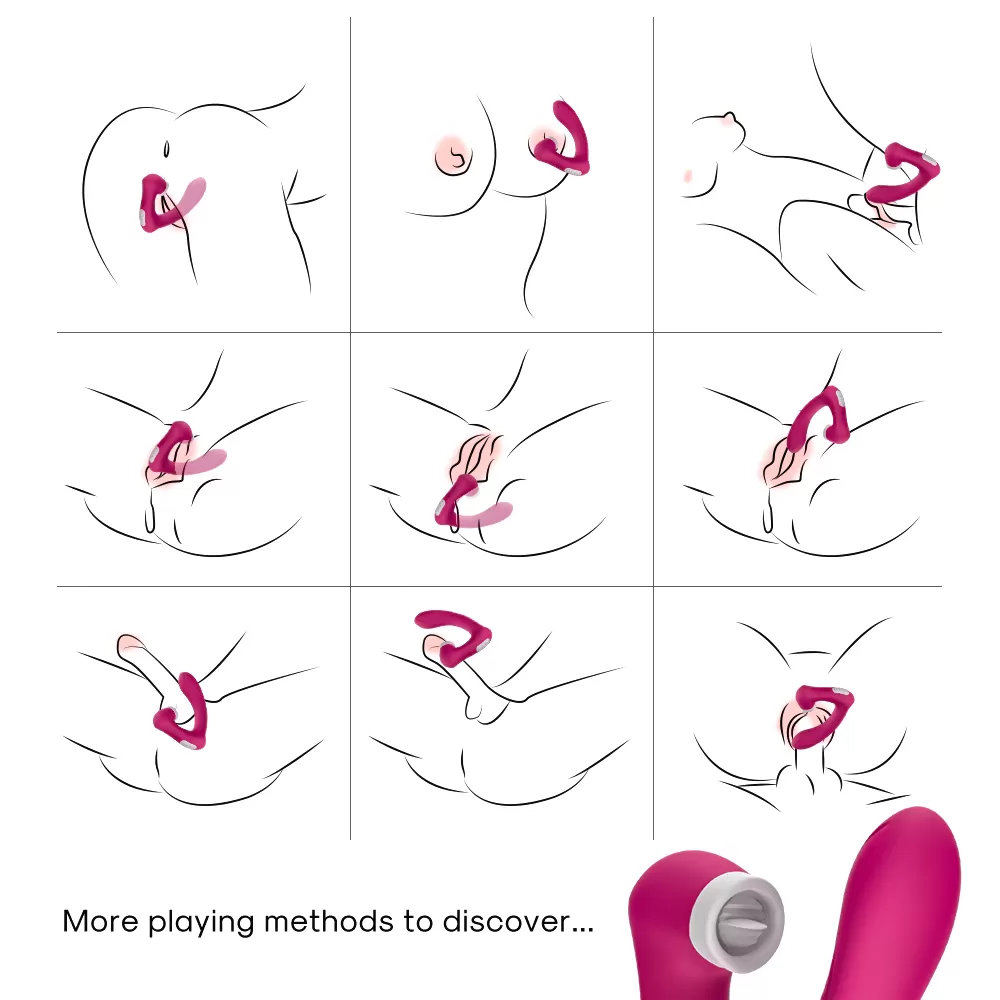 More playing methods to discover...