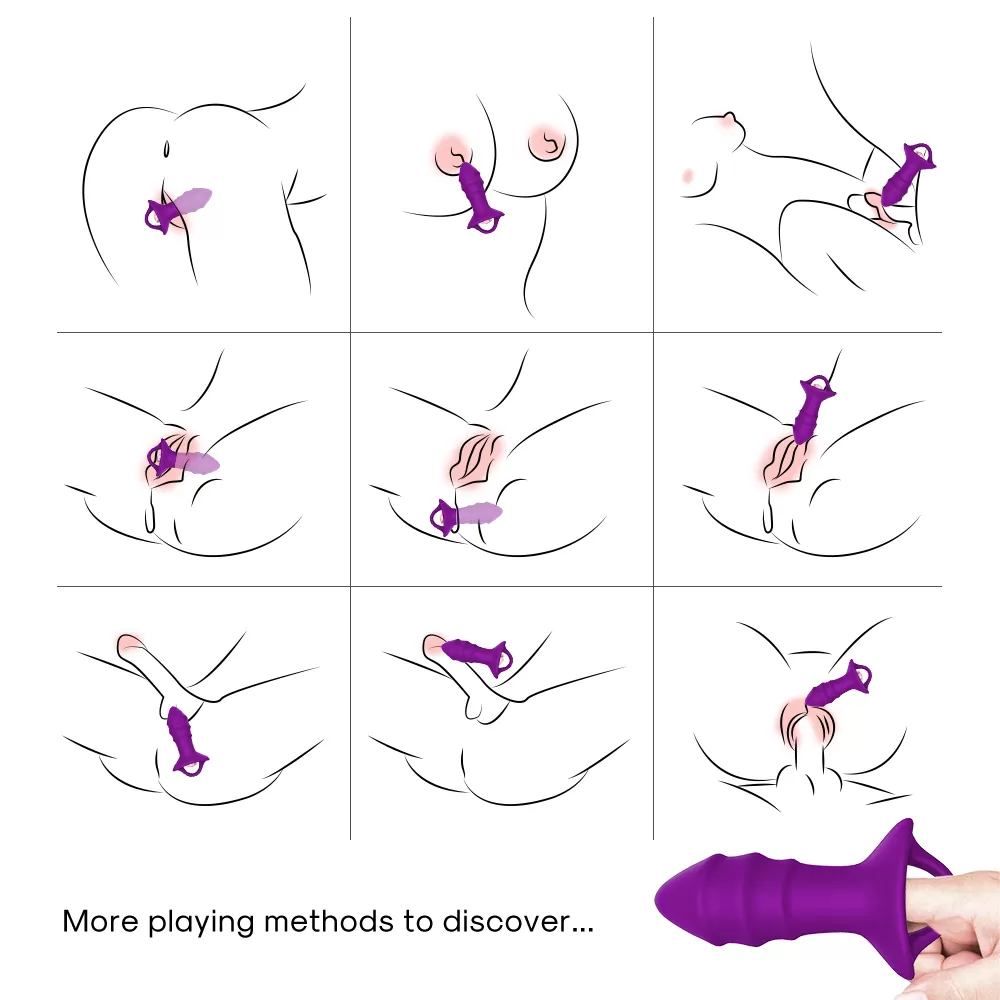 More playing methods to discover...