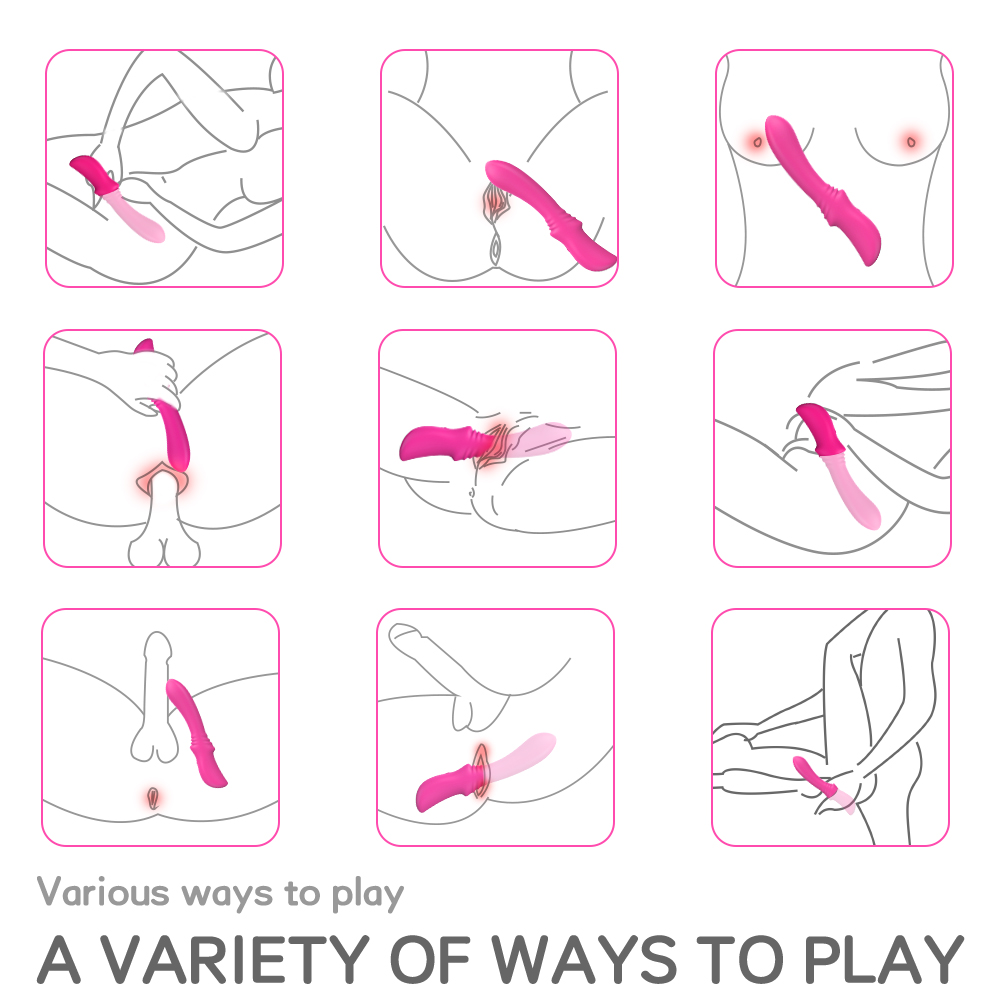 Various ways to play
A VARIETY OF WAYS TO PLAY