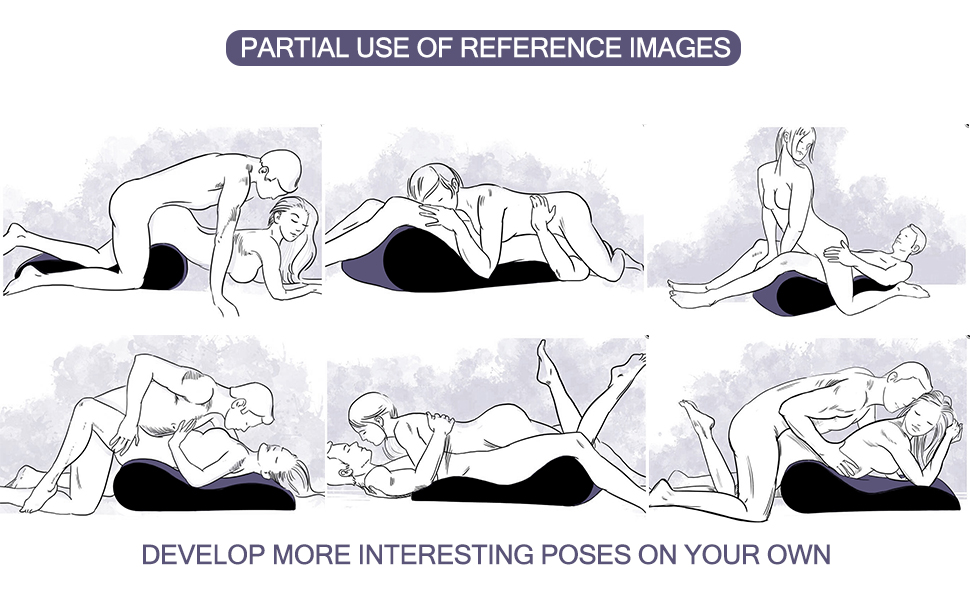 PARTIAL USE OF REFERENCE IMAGES

DEVELOP MORE INTERESTING POSES ON YOUR OWN