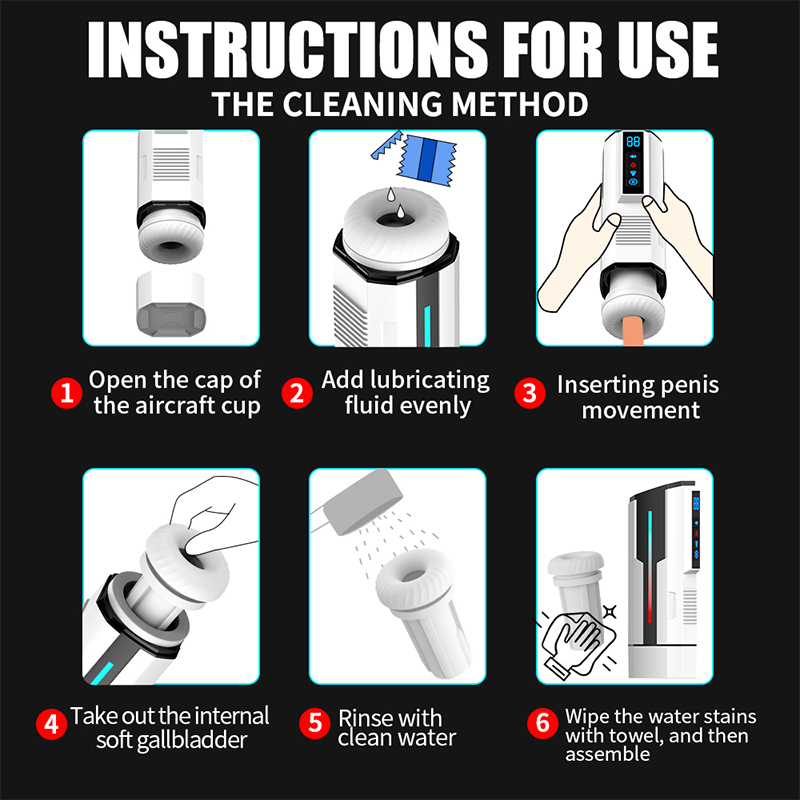 INSTRUCTIONS FOR USE
THE CLEANING METHOD

88

1 Open the cap of the aircraft cup

2 Add lubricating fluid evenly

3 Inserting penis movement

4 Take out the internal soft gallbladder

5 Rinse with clean water

6 Wipe the water stains with towel, and then assemble