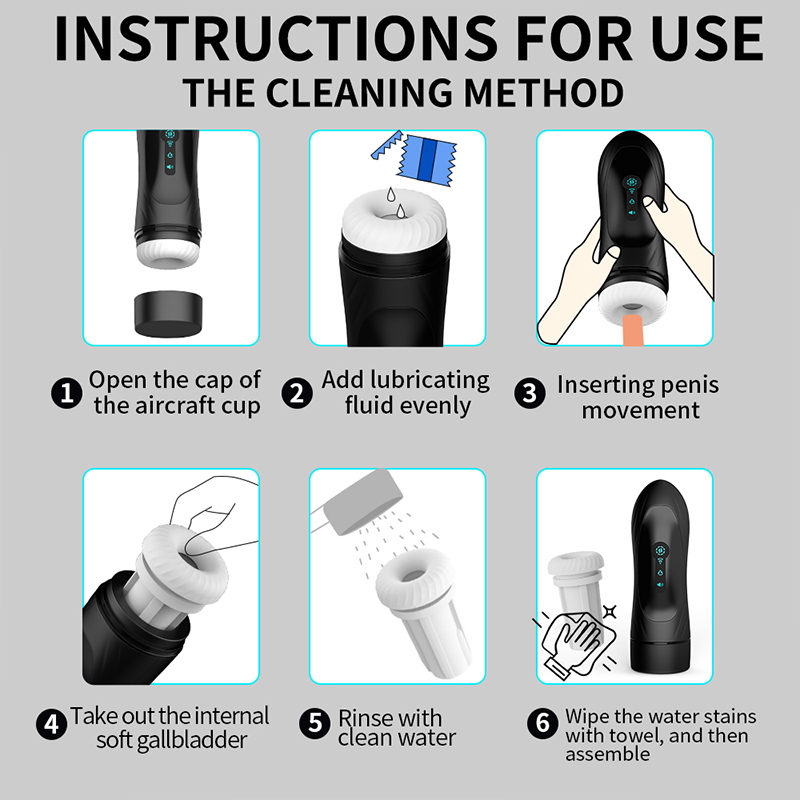 INSTRUCTIONS FOR USE
THE CLEANING METHOD

1 Open the cap of the aircraft cup

2 Add lubricating fluid evenly

3 Inserting penis movement

4 Take out the internal soft gallbladder

5 Rinse with clean water

6 Wipe the water stains with towel, and then assemble