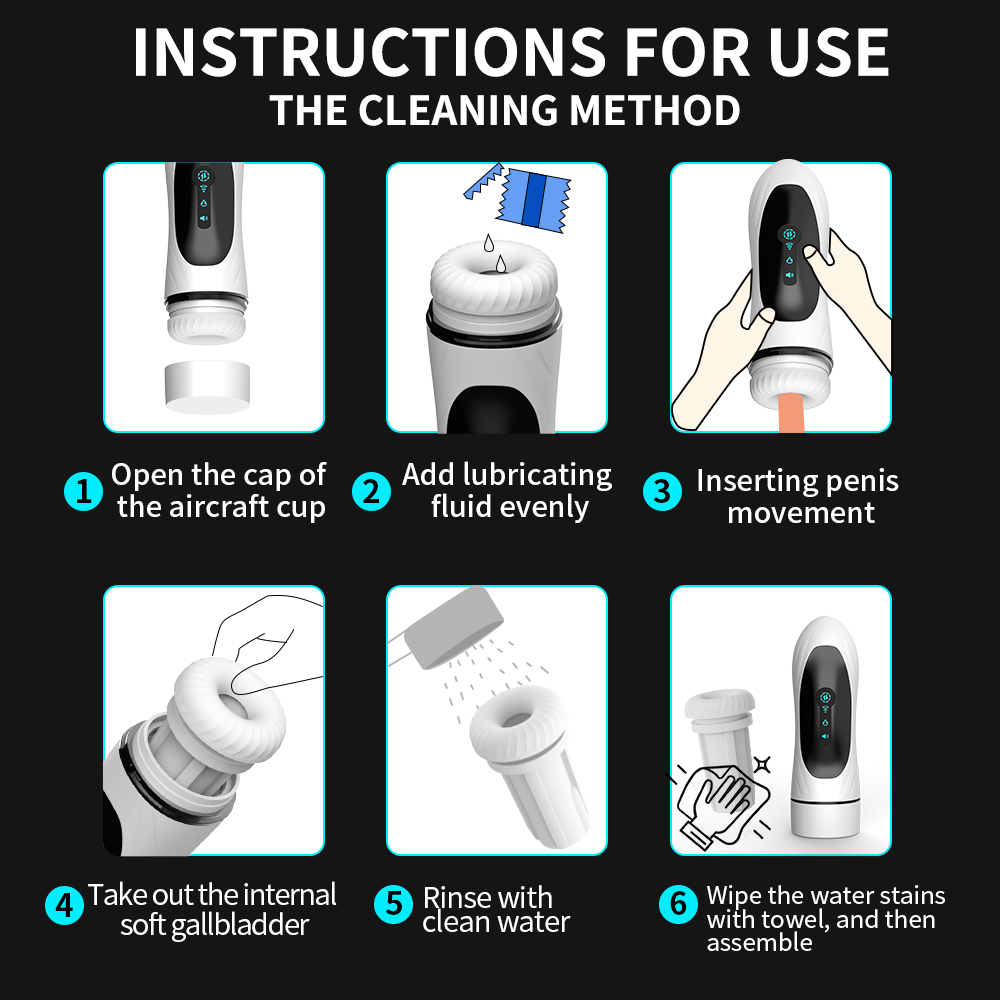 INSTRUCTIONS FOR USE
THE CLEANING METHOD

1 Open the cap of the aircraft cup

2 Add lubricating fluid evenly

3 Inserting penis movement

4 Take out the internal soft gallbladder

5 Rinse with clean water

6 Wipe the water stains with towel, and then assemble